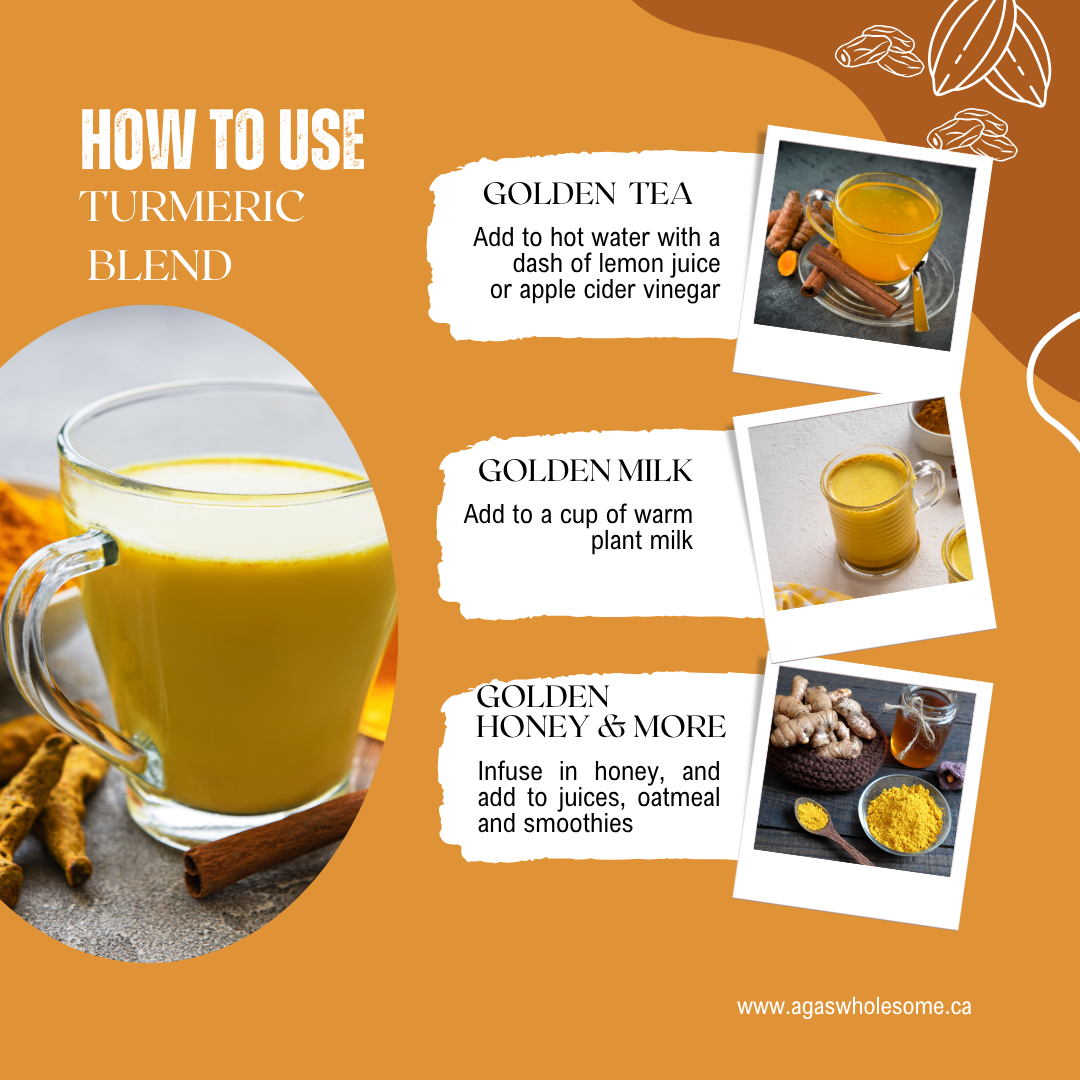 HOW TO USE
TURMERIC
BLEND

GOLDEN TEA
Add to hot water with a dash of lemon juice or apple cider vinegar

GOLDEN MILK
Add to a cup of warm plant milk

GOLDEN HONEY & MORE
Infuse in honey, and add to juices, oatmeal and smoothies

www.agaswholesome.ca