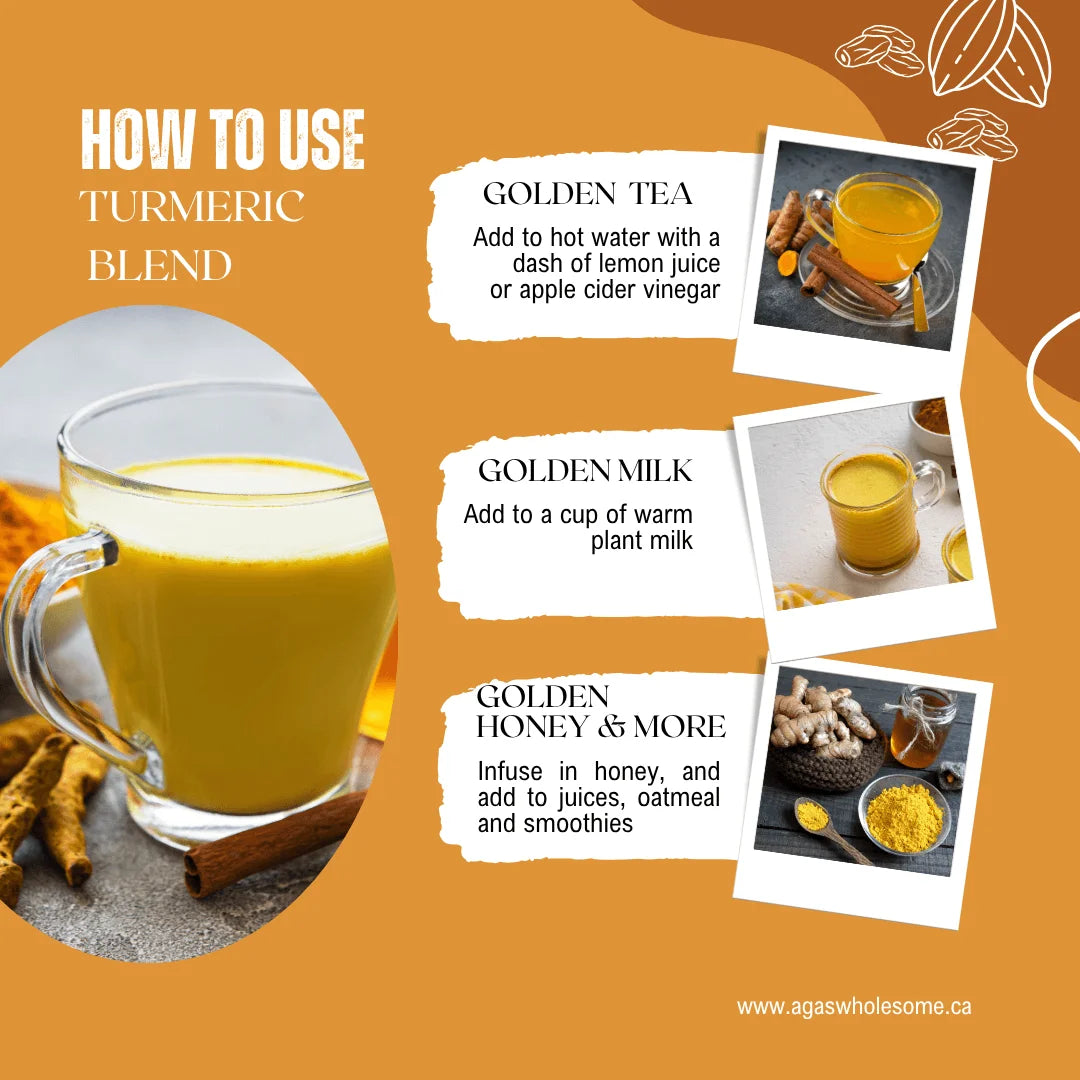 HOW TO USE
TURMERIC BLEND

GOLDEN TEA
Add to hot water with a dash of lemon juice or apple cider vinegar

GOLDEN MILK
Add to a cup of warm plant milk

GOLDEN HONEY & MORE
Infuse in honey, and add to juices, oatmeal and smoothies

www.agaswholesome.ca